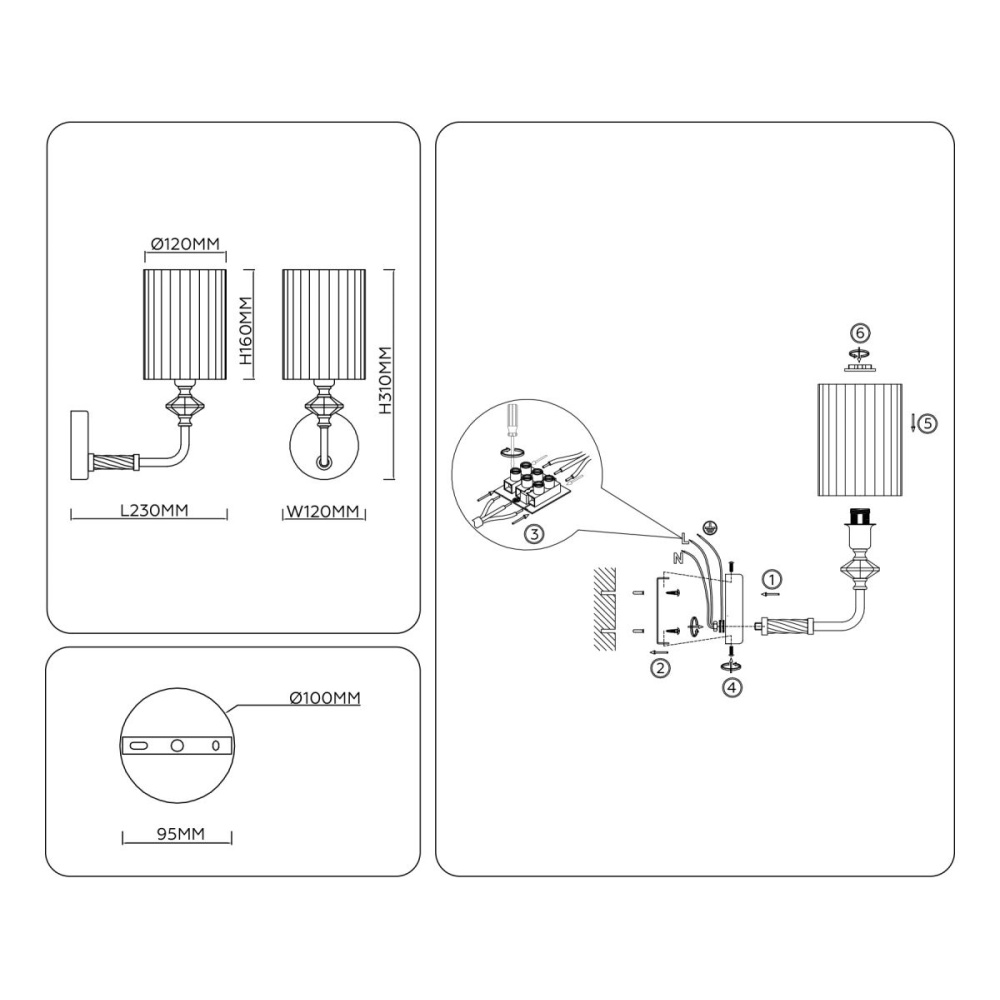 Ø120MM
H160MM
H310MM
L230MM
W120MM

Ø100MM
95MM

6
5
3
L
N
1
2
4