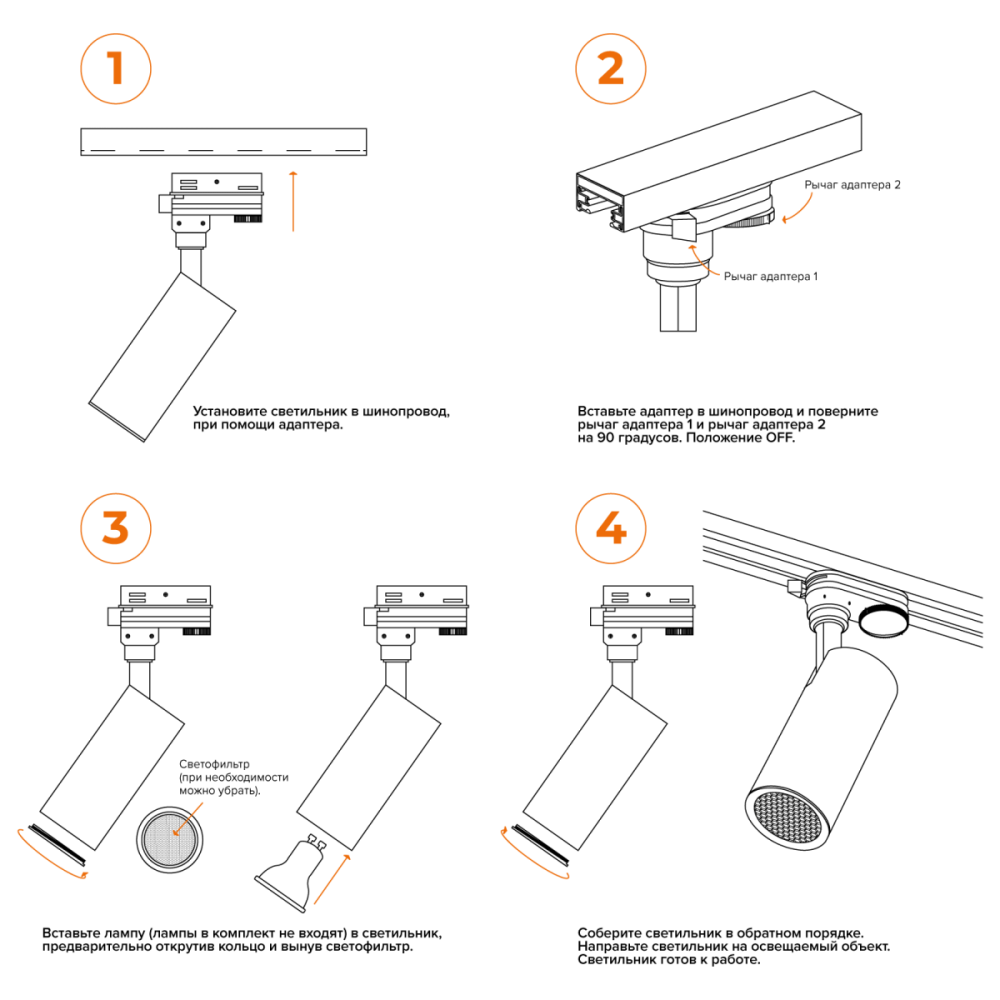 1

Установите светильник в шинопровод, при помощи адаптера.

2

Рычаг адаптера 2

Рычаг адаптера 1

Вставьте адаптер в шинопровод и поверните рычаг адаптера 1 и рычаг адаптера 2 на 90 градусов. Положение OFF.

3

Светофильтр (при необходимости можно убрать).

Вставьте лампу (лампы в комплект не входят) в светильник, предварительно открутив кольцо и вынув светофильтр.

4

Соберите светильник в обратном порядке.
Направьте светильник на освещаемый объект.
Светильник готов к работе.