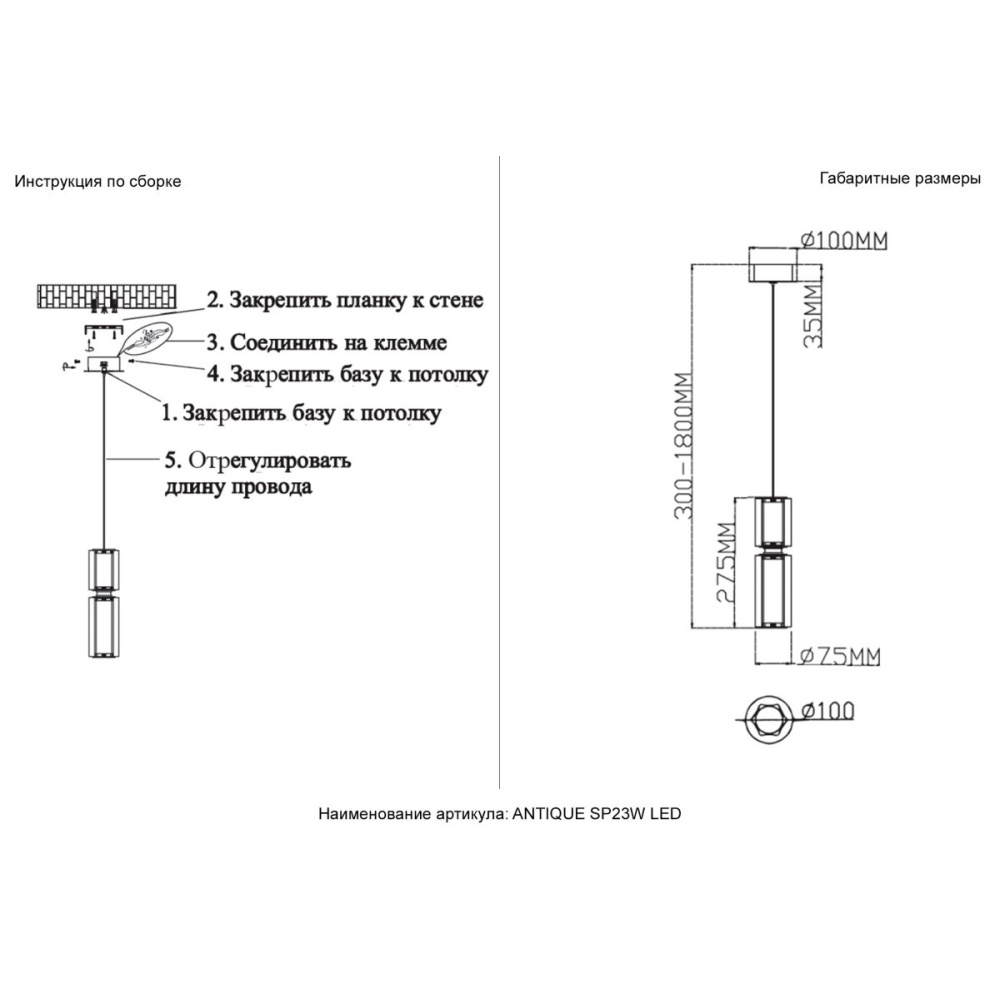 Инструкция по сборке

2. Закрепить планку к стене
3. Соединить на клемме
4. Закрепить базу к потолку
1. Закрепить базу к потолку
5. Отрегулировать длину провода

Габаритные размеры

Ø100MM
35MM
300-1800MM
275MM
Ø75MM
Ø100

Наименование артикула: ANTIQUE SP23W LED